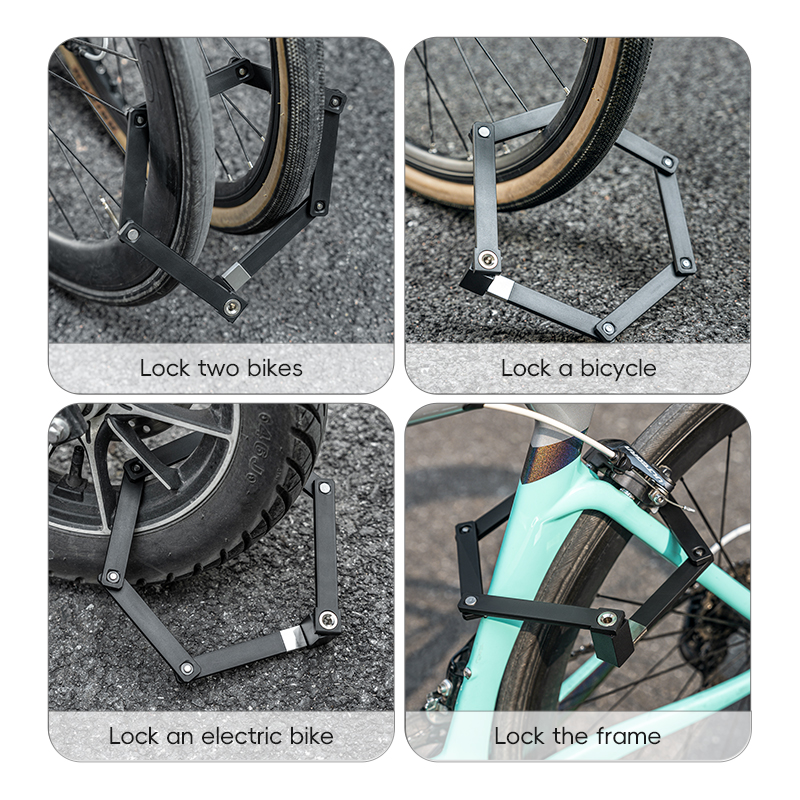 Lock two bikes

Lock a bicycle

Lock an electric bike

Lock the frame